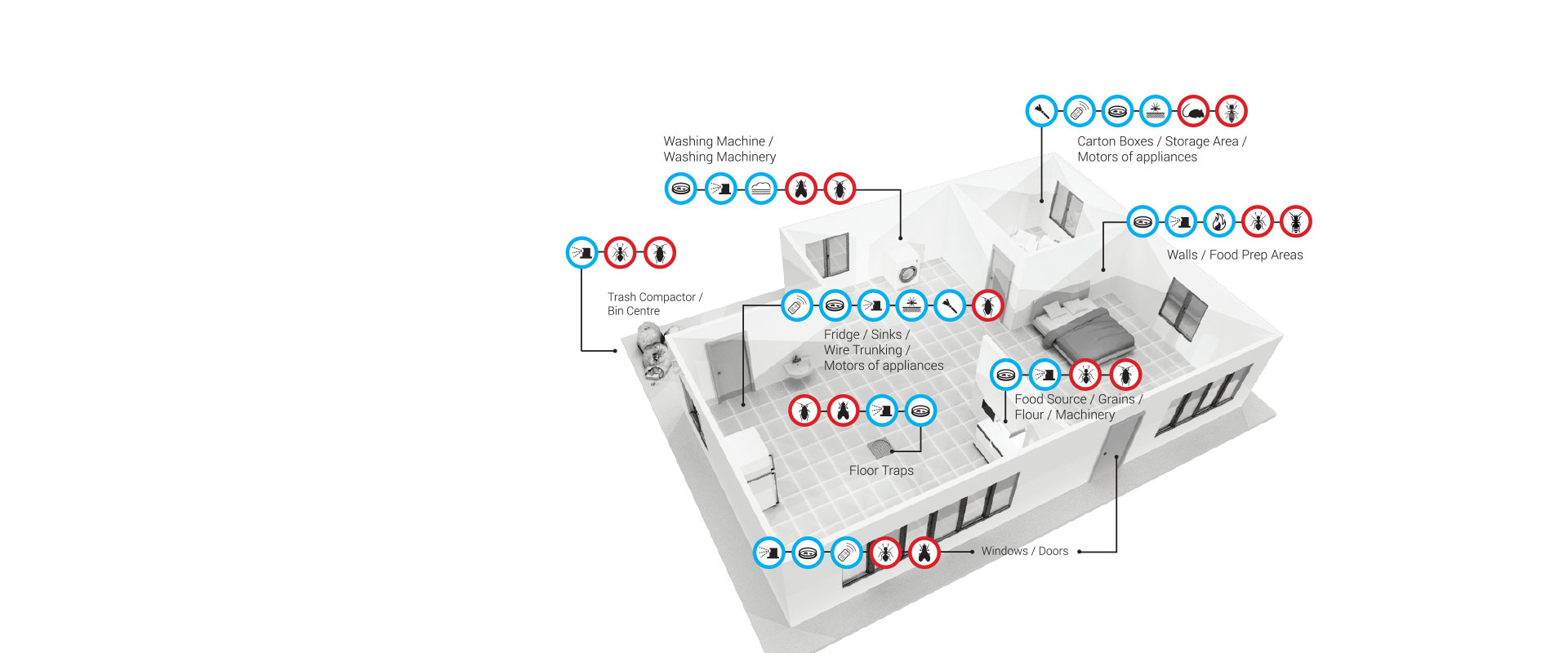 Washing Machine /
Washing Machinery

Carton Boxes / Storage Area /
Motors of appliances

Walls / Food Prep Areas

Trash Compactor /
Bin Centre

Fridge / Sinks /
Wire Trunking /
Motors of appliances

Food Source / Grains /
Flour / Machinery

Floor Traps

Windows / Doors